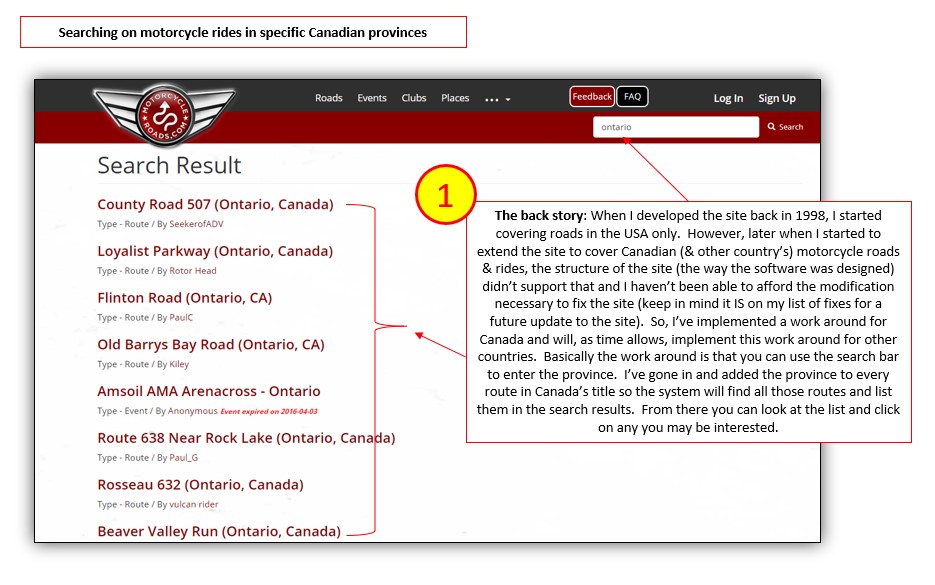 Searching on motorcycle rides in specific Canadian provinces

MOTORCYCLE ROADS.COM

Roads Events Clubs Places ...

Feedback FAQ

Log In Sign Up

ontario

Search

Search Result

County Road 507 (Ontario, Canada)
Type - Route / By SeekerofADV

Loyalist Parkway (Ontario, Canada)
Type - Route / By Rotor Head

Flinton Road (Ontario, CA)
Type - Route / By PaulC

Old Barrys Bay Road (Ontario, CA)
Type - Route / By Kiley

Amsoil AMA Arenacross - Ontario
Type - Event / By Anonymous Event expired on 2016-04-03

Route 638 Near Rock Lake (Ontario, Canada)
Type - Route / By Paul_G

Rosseau 632 (Ontario, Canada)
Type - Route / By vulcan rider

Beaver Valley Run (Ontario, Canada)

1

The back story: When I developed the site back in 1998, I started covering roads in the USA only. However, later when I started to extend the site to cover Canadian (& other country's) motorcycle roads & rides, the structure of the site (the way the software was designed) didn't support that and I haven't been able to afford the modification necessary to fix the site (keep in mind it IS on my list of fixes for a future update to the site). So, I've implemented a work around for Canada and will, as time allows, implement this work around for other countries. Basically the work around is that you can use the search bar to enter the province. I've gone in and added the province to every route in Canada's title so the system will find all those routes and list them in the search results. From there you can look at the list and click on any you may be interested.